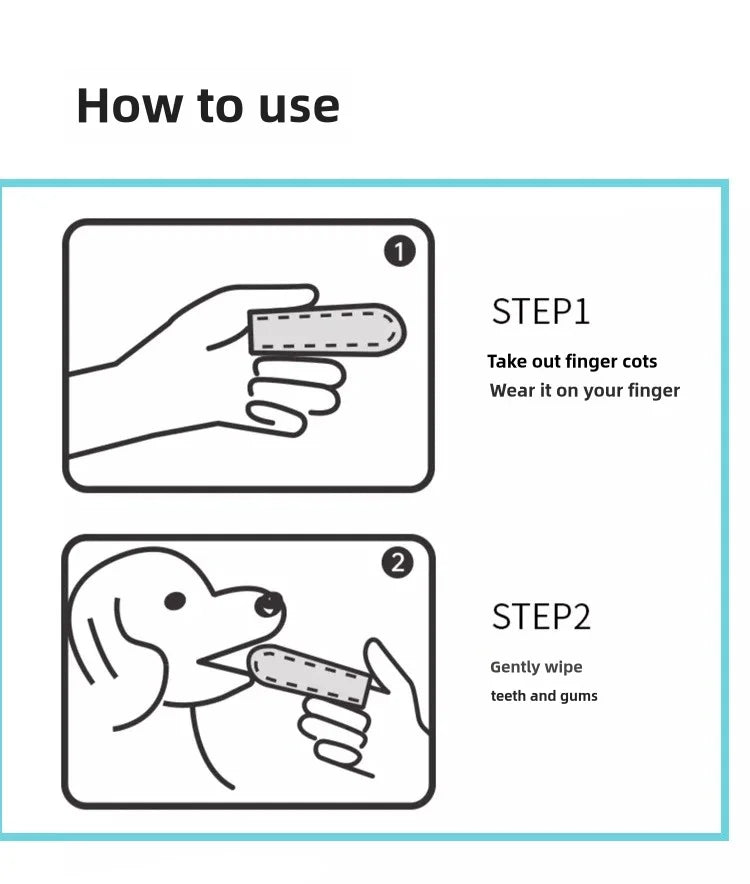 How to use

1

STEP1

Take out finger cots
Wear it on your finger

2

STEP2

Gently wipe
teeth and gums