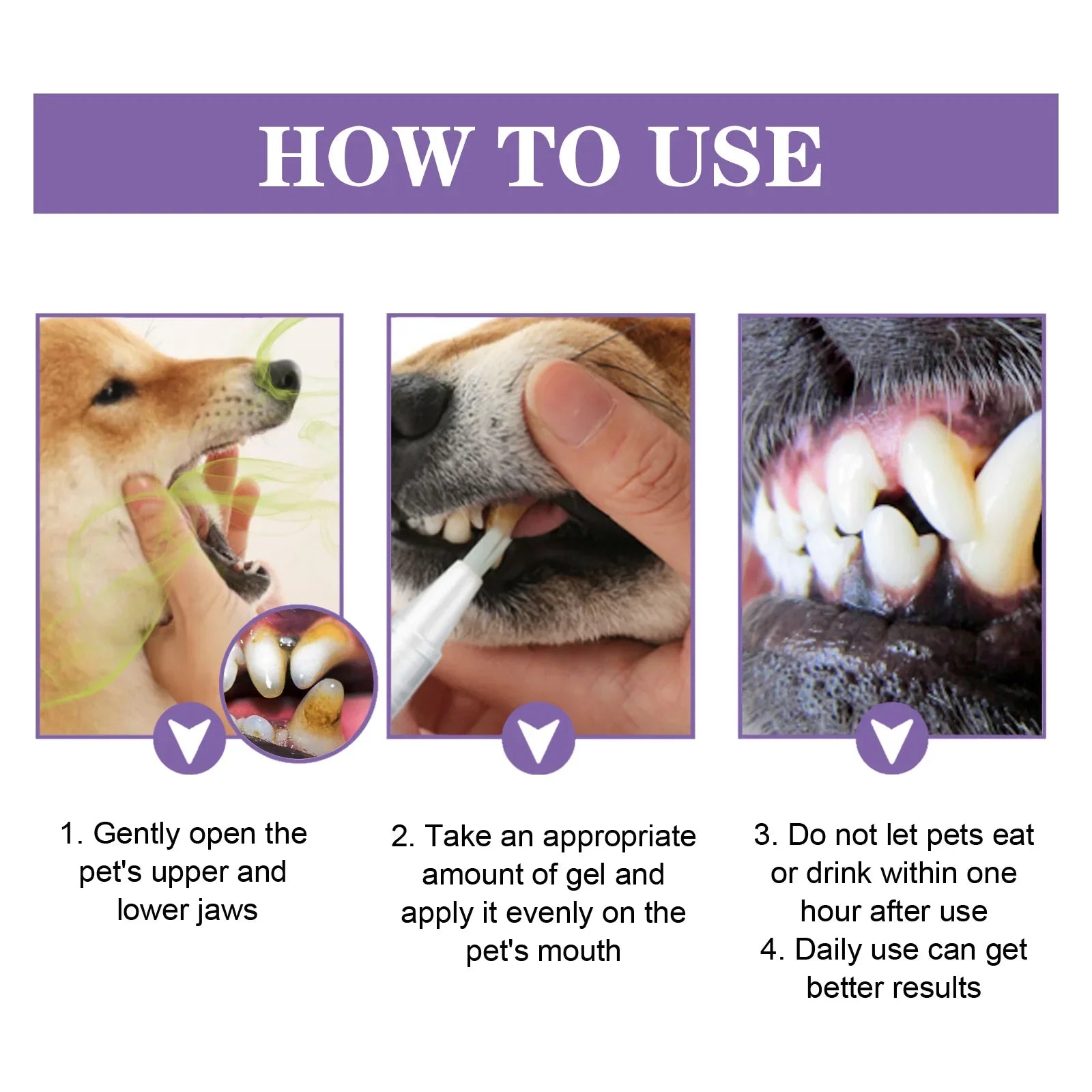 HOW TO USE

1. Gently open the pet's upper and lower jaws

2. Take an appropriate amount of gel and apply it evenly on the pet's mouth

3. Do not let pets eat or drink within one hour after use
4. Daily use can get better results